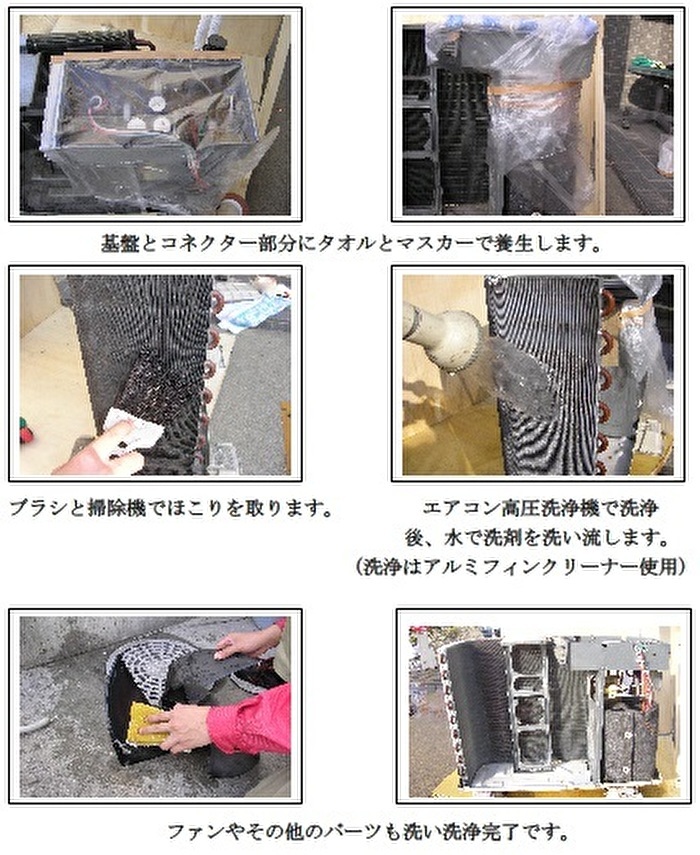 基盤とコネクター部分にタオルとマスカーで養生します。

ブラシと掃除機でほこりを取ります。

エアコン高圧洗浄機で洗浄後、水で洗剤を洗い流します。
(洗浄はアルミフィンクリーナー使用)

ファンやその他のパーツも洗い洗浄完了です。