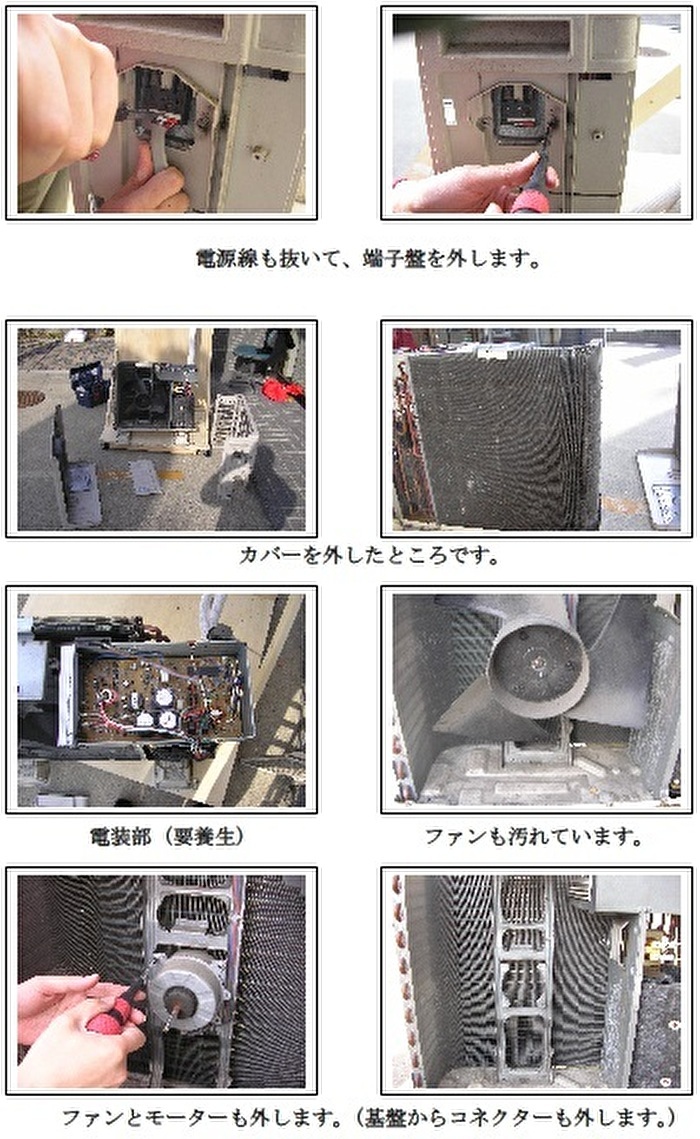 電源線も抜いて、端子盤を外します。

カバーを外したところです。

電装部（要養生）

ファンも汚れています。

ファンとモーターも外します。（基盤からコネクターも外します。）